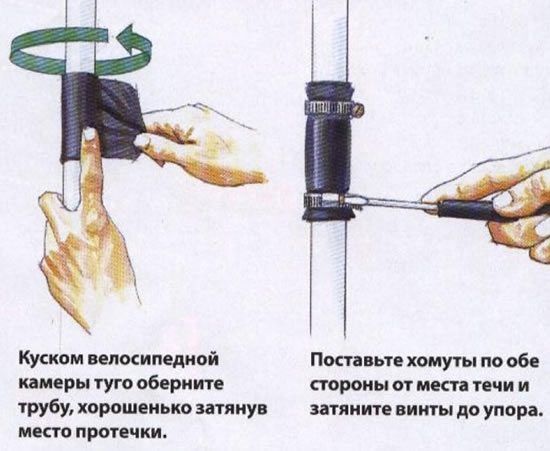 Куском велосипедной камеры туго оберните трубу, хорошенько затянув место протечки.

Поставьте хомуты по обе стороны от места течи и затяните винты до упора.